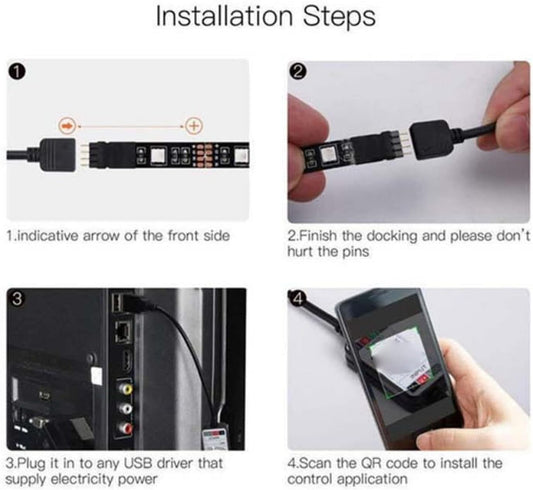 Installation Steps

1

1.indicative arrow of the front side

2

2.Finish the docking and please don't hurt the pins

3

3.Plug it in to any USB driver that supply electricity power

4

4.Scan the QR code to install the control application