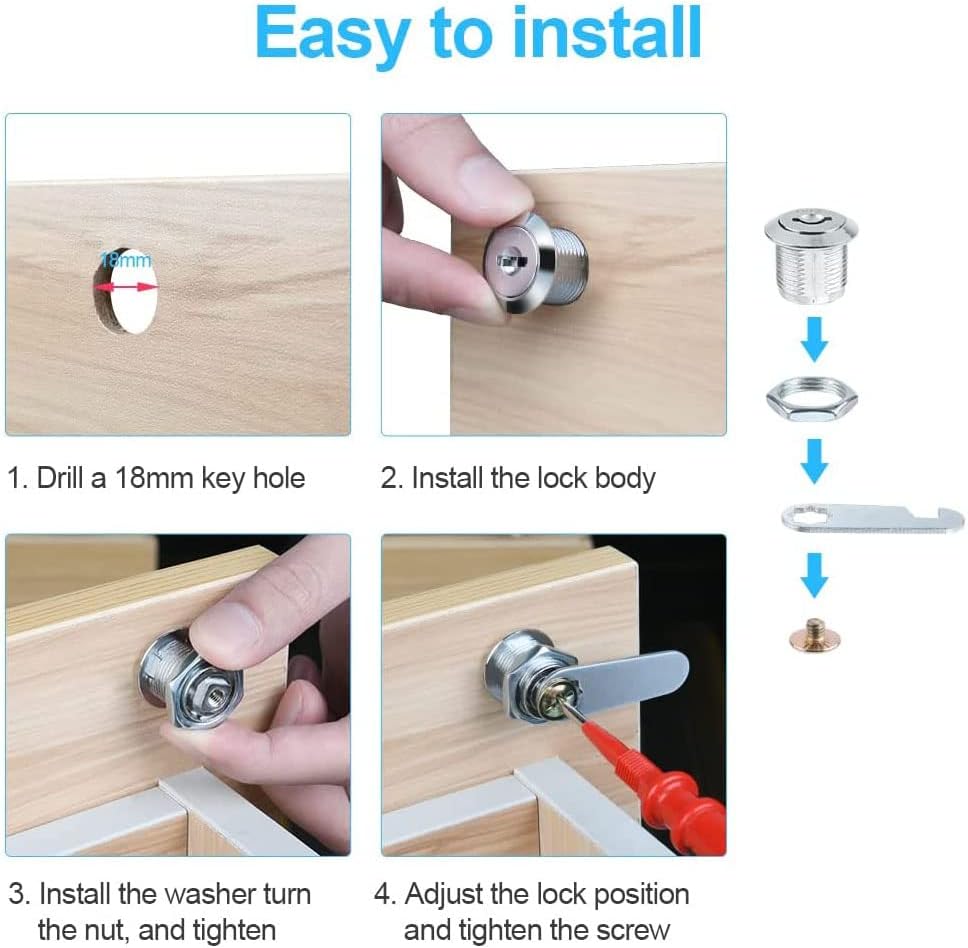 Easy to install

18mm

1. Drill a 18mm key hole

2. Install the lock body

3. Install the washer turn the nut, and tighten

4. Adjust the lock position and tighten the screw