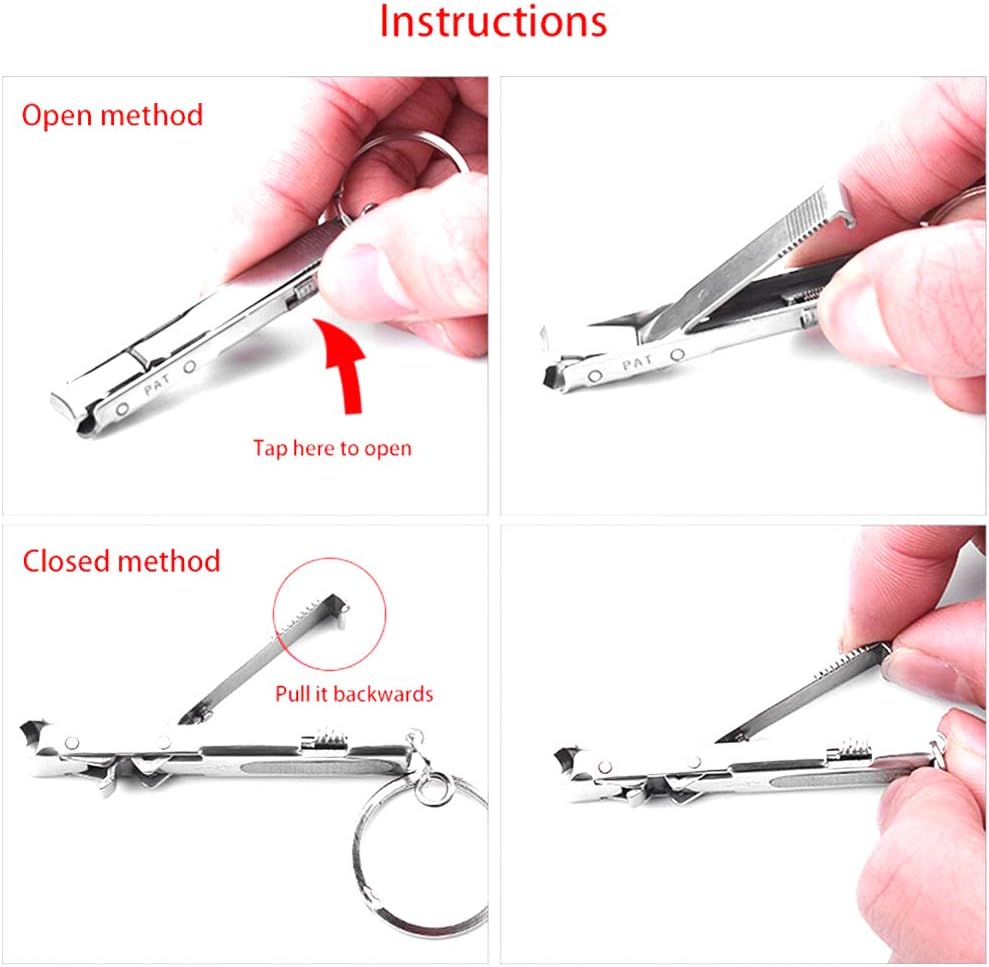 Instructions

Open method

PAT

Tap here to open

PAT

Closed method

Pull it backwards