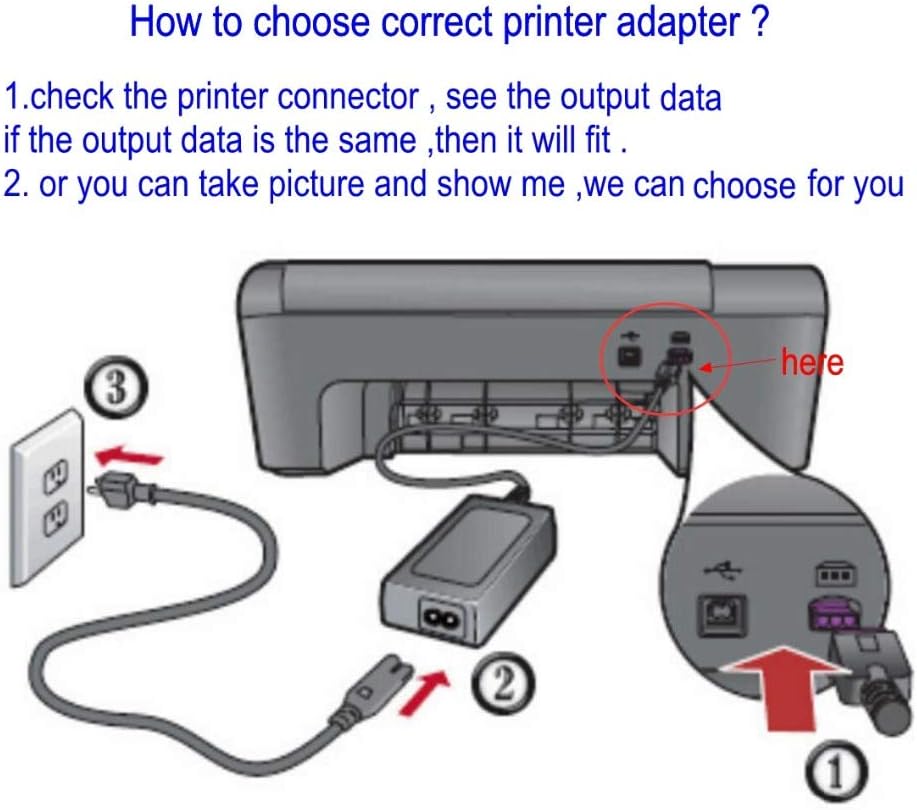 How to choose correct printer adapter ?

1.check the printer connector , see the output data if the output data is the same ,then it will fit .
2. or you can take picture and show me ,we can choose for you

here

3

2

1