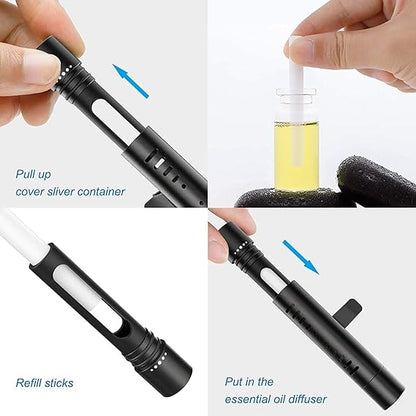 Pull up
cover sliver container

Refill sticks

Put in the
essential oil diffuser