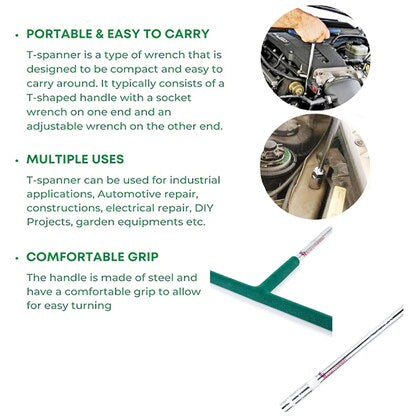 • PORTABLE & EASY TO CARRY

T-spanner is a type of wrench that is designed to be compact and easy to carry around. It typically consists of a T-shaped handle with a socket wrench on one end and an adjustable wrench on the other end.

• MULTIPLE USES

T-spanner can be used for industrial applications, Automotive repair, constructions, electrical repair, DIY Projects, garden equipments etc.

• COMFORTABLE GRIP

The handle is made of steel and have a comfortable grip to allow for easy turning